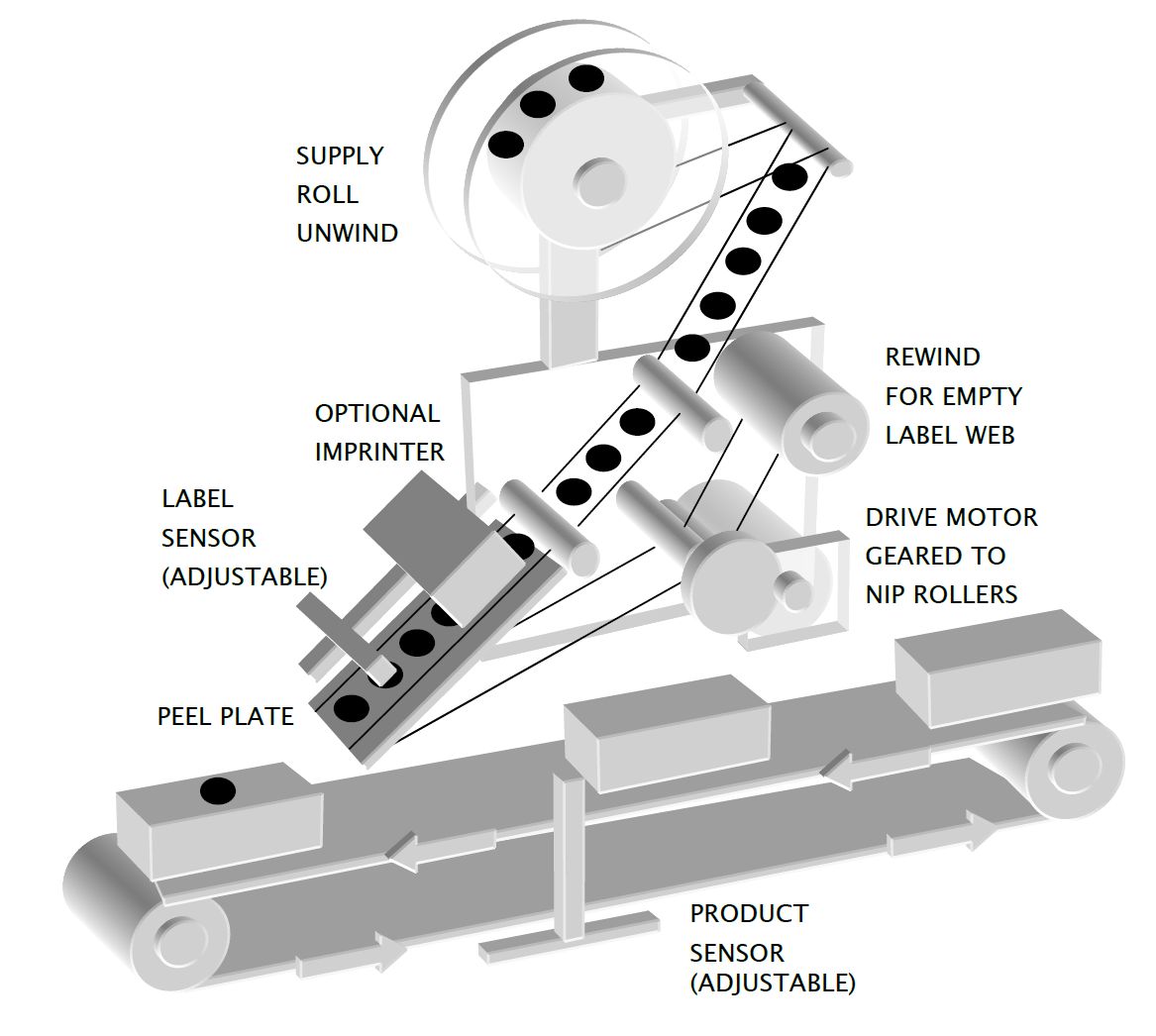 SUPPLY ROLL UNWIND

REWIND FOR EMPTY LABEL WEB

OPTIONAL IMPRINTER

LABEL SENSOR (ADJUSTABLE)

DRIVE MOTOR GEARED TO NIP ROLLERS

PEEL PLATE

PRODUCT SENSOR (ADJUSTABLE)