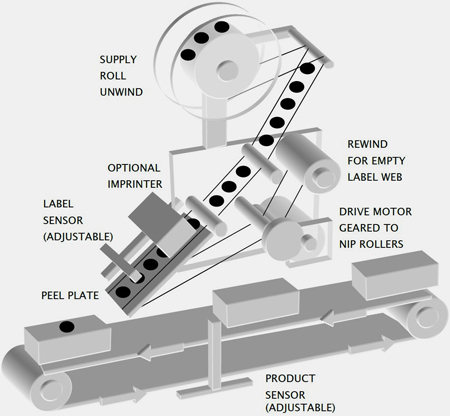 SUPPLY ROLL UNWIND

REWIND FOR EMPTY LABEL WEB

OPTIONAL IMPRINTER

LABEL SENSOR (ADJUSTABLE)

DRIVE MOTOR GEARED TO NIP ROLLERS

PEEL PLATE

PRODUCT SENSOR (ADJUSTABLE)